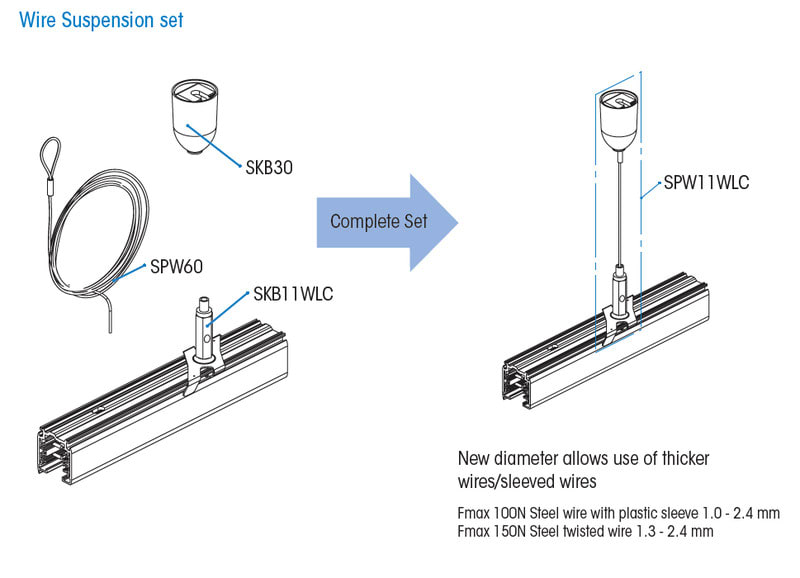 Wire Suspension set

SKB30

SPW60

SKB11WLC

Complete Set

SPW11WLC

New diameter allows use of thicker wires/sleeved wires

Fmax 100N Steel wire with plastic sleeve 1.0 - 2.4 mm
Fmax 150N Steel twisted wire 1.3 - 2.4 mm