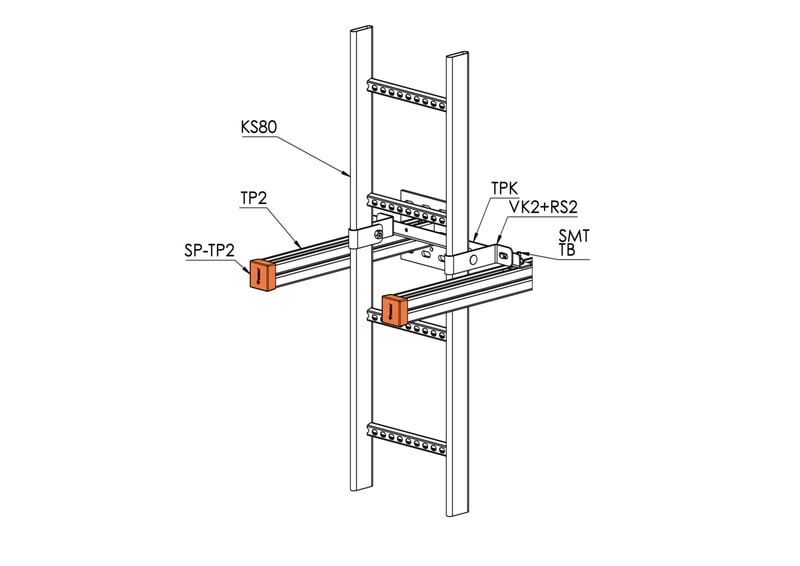 KS80
TP2
SP-TP2
TPK
VK2+RS2
SMT
TB