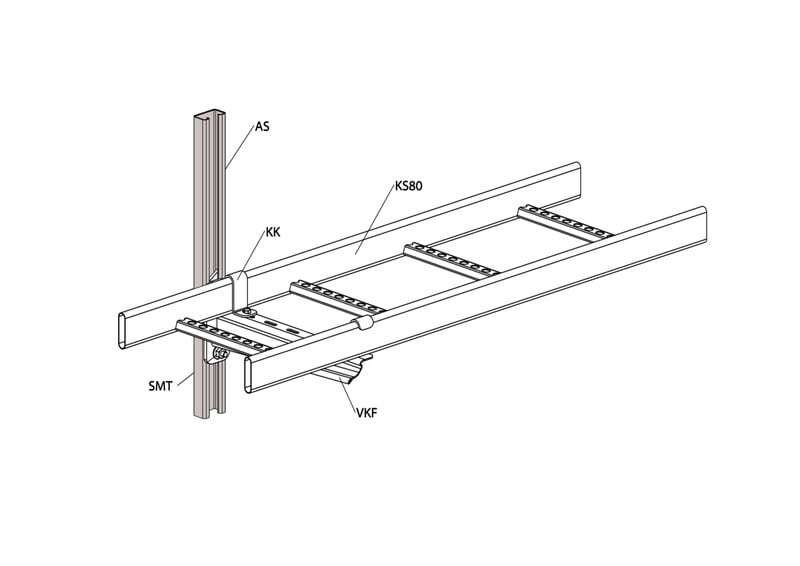 AS
KS80
KK
SMT
VKF