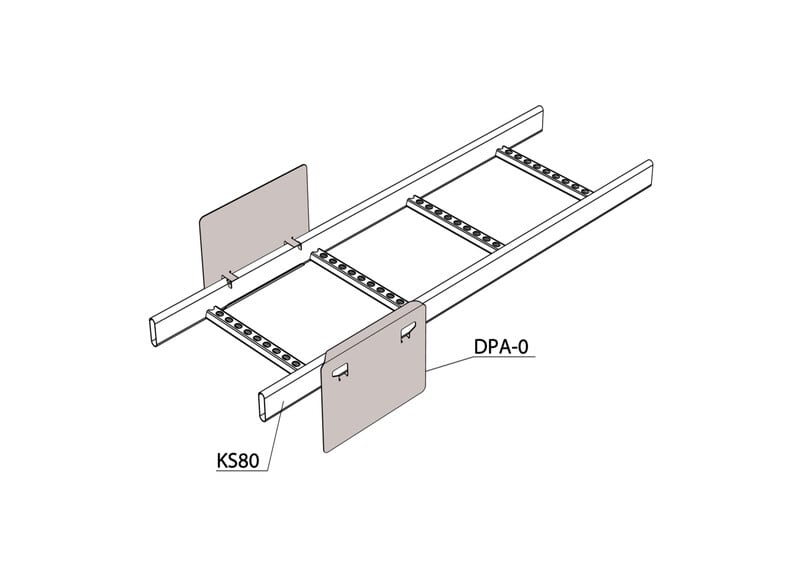 DPA-0

KS80