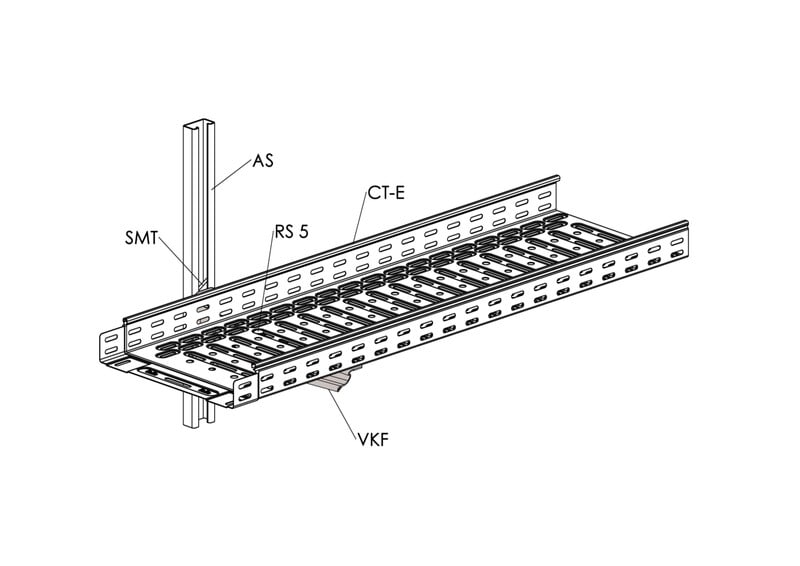 AS
CT-E
SMT
RS 5
VKF