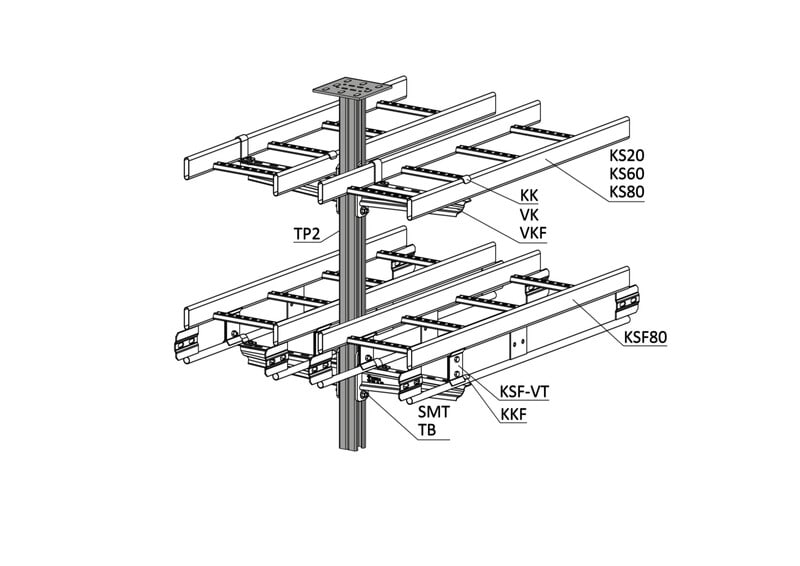 KS20
KS60
KS80

KK
VK
VKF

TP2

KSF80

KSF-VT

KKF

SMT
TB