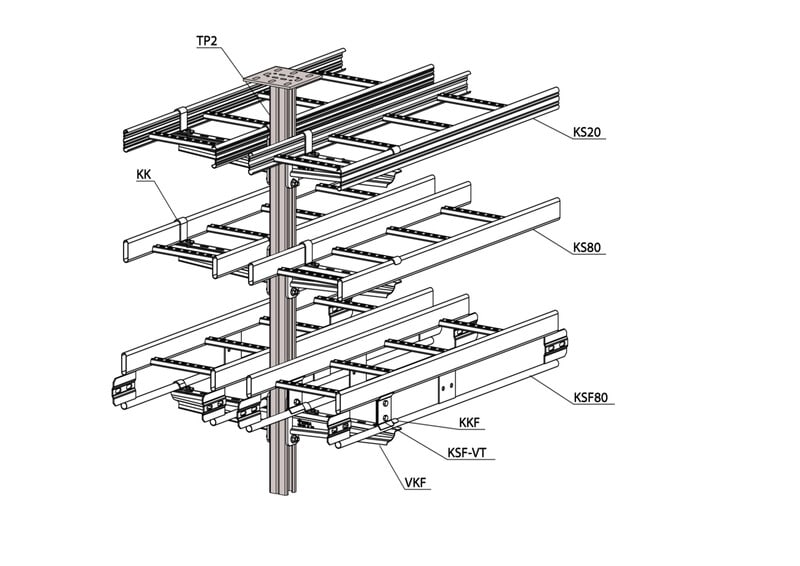 TP2
KS20
KK
KS80
KSF80
KKF
KSF-VT
VKF