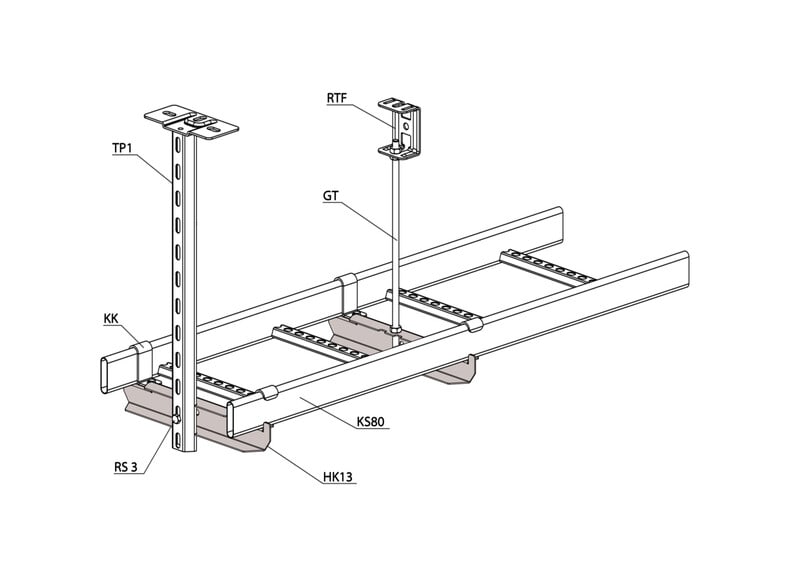 RTF
TP1
GT
KK
KS80
RS 3
HK13