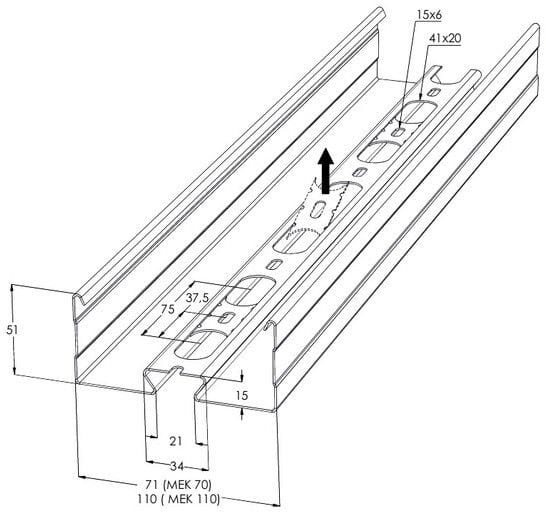 15x6
41x20
37,5
75
51
15
21
34
71 (MEK 70)
110 ( MEK 110)