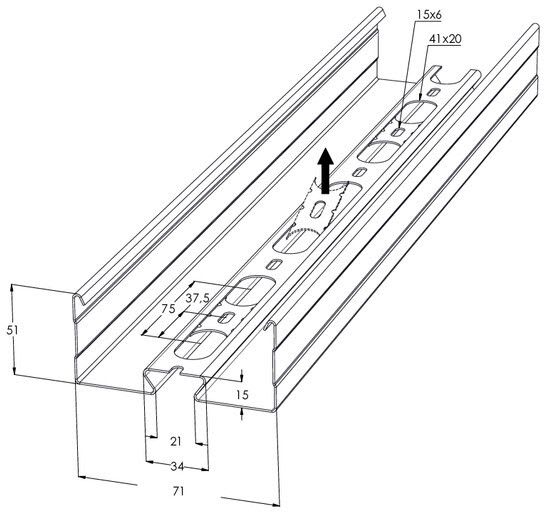 15x6
41x20
37,5
75
51
15
21
34
71