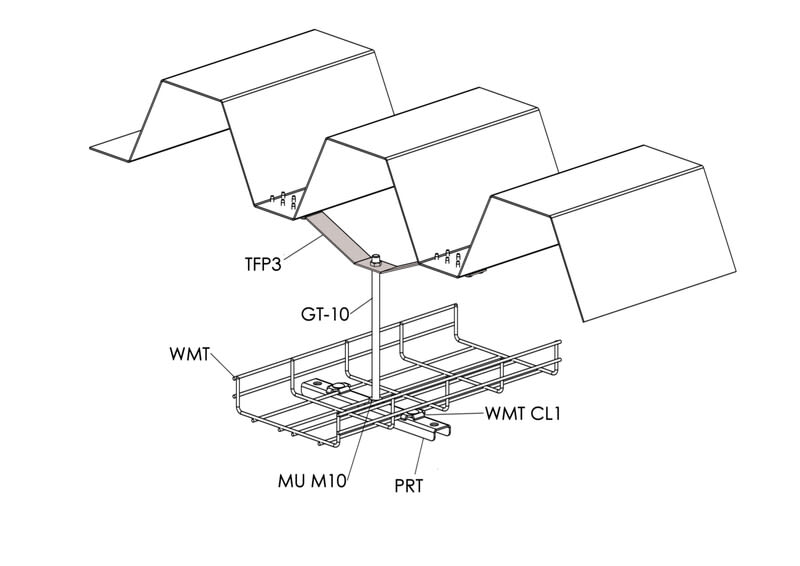 TFP3
GT-10
WMT
WMT CL1
MU M10
PRT