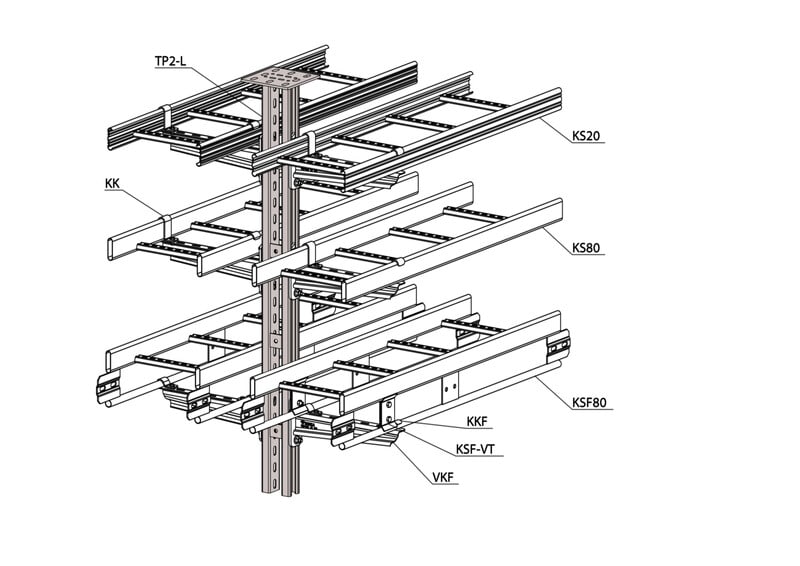 TP2-L
KS20
KK
KS80
KSF80
KKF
KSF-VT
VKF