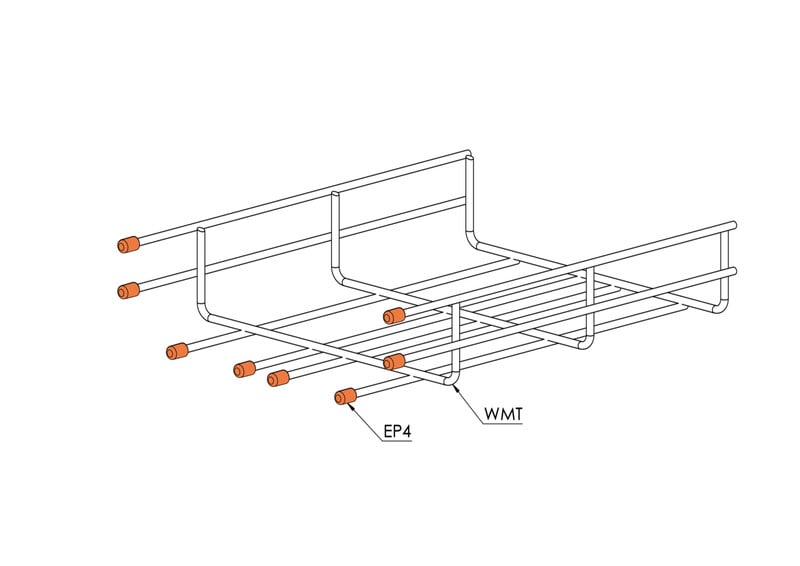 WMT

EP4