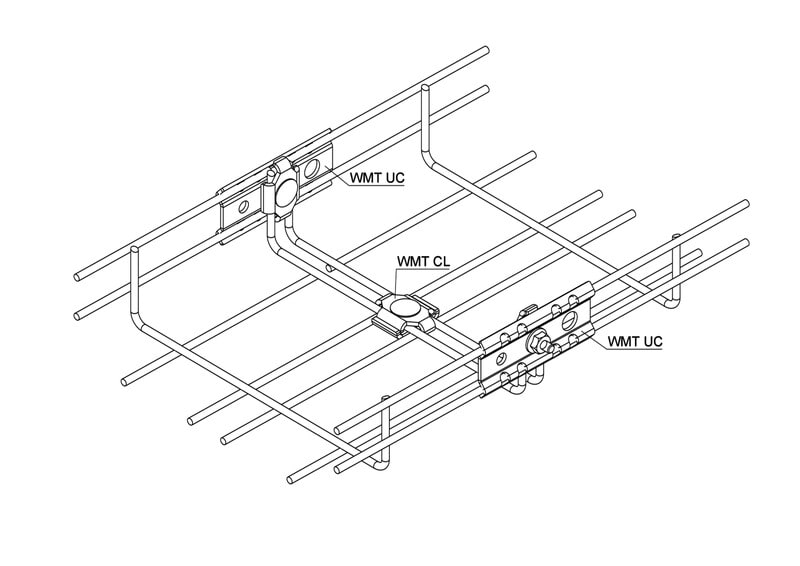 WMT UC

WMT CL

WMT UC