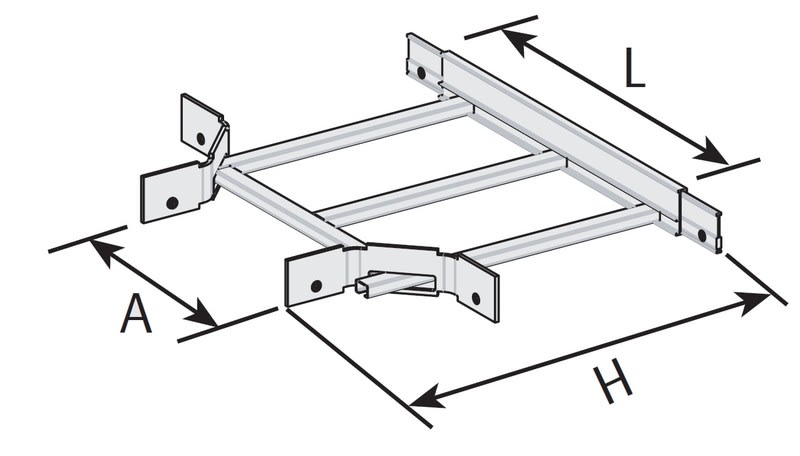 L
A
H