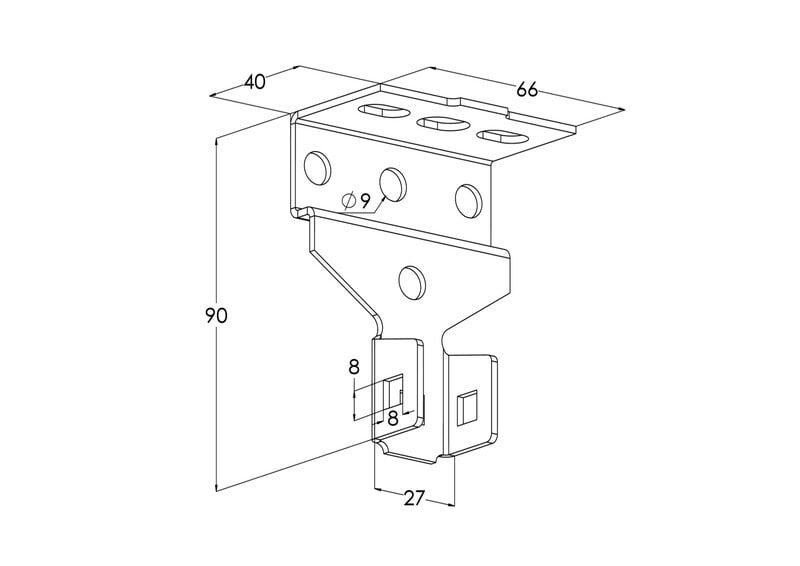 40
66
$\varnothing 9$
90
8
8
27