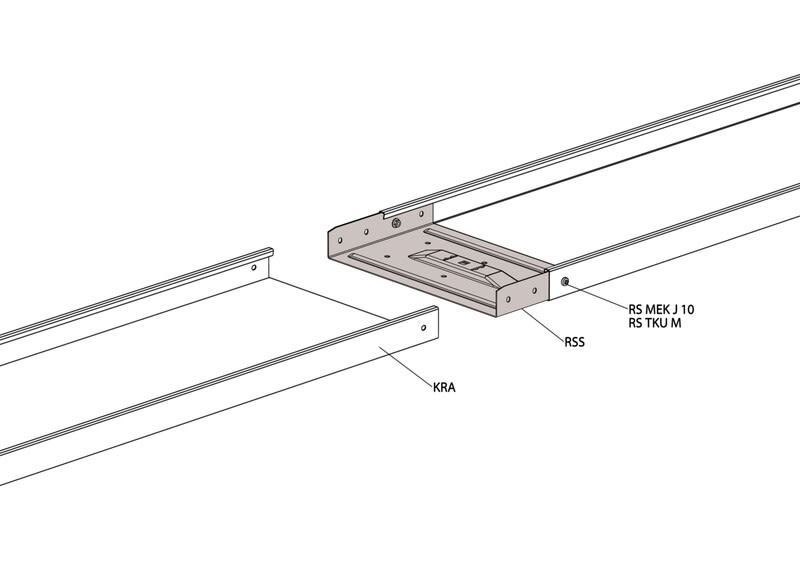 RS MEK J 10
RS TKU M

RSS

KRA