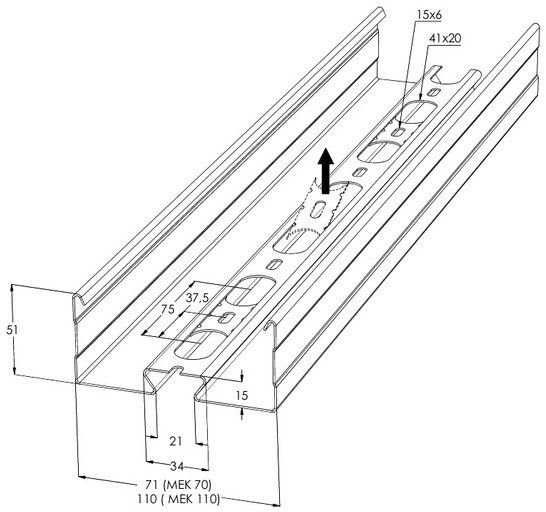 15x6
41x20
37,5
75
51
15
21
34
71 (MEK 70)
110 ( MEK 110)