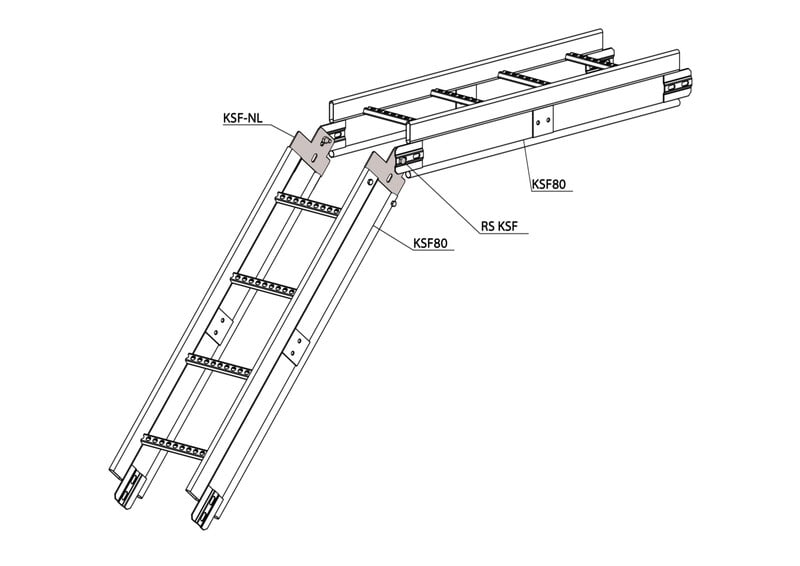 KSF-NL
KSF80
RS KSF
KSF80