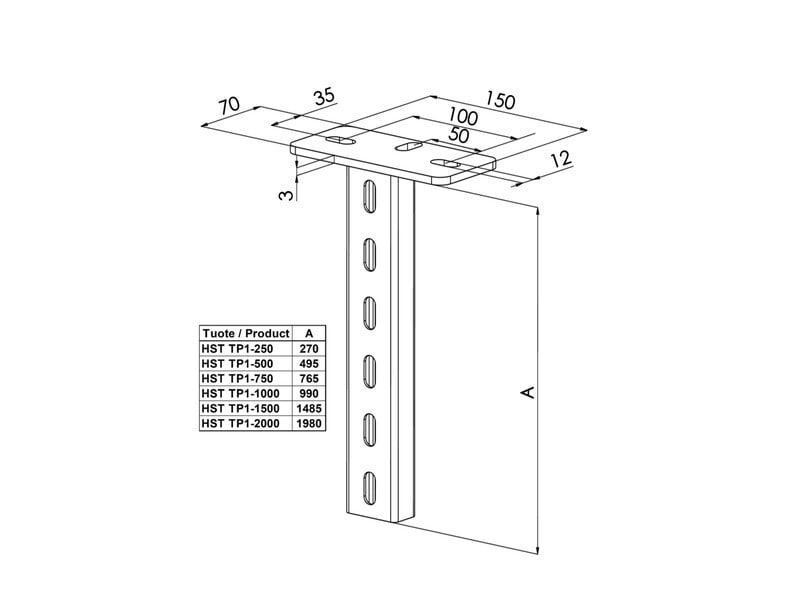 70
35
150
100
50
12
3

| Tuote / Product | A |
|---|---|
| HST TP1-250 | 270 |
| HST TP1-500 | 495 |
| HST TP1-750 | 765 |
| HST TP1-1000 | 990 |
| HST TP1-1500 | 1485 |
| HST TP1-2000 | 1980 |

A