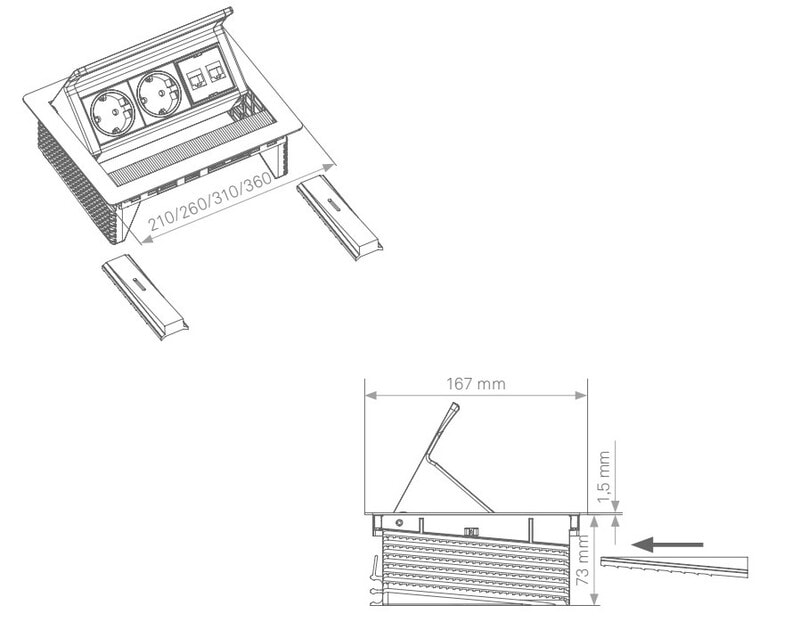 210/260/310/360

167 mm

1,5 mm

73 mm