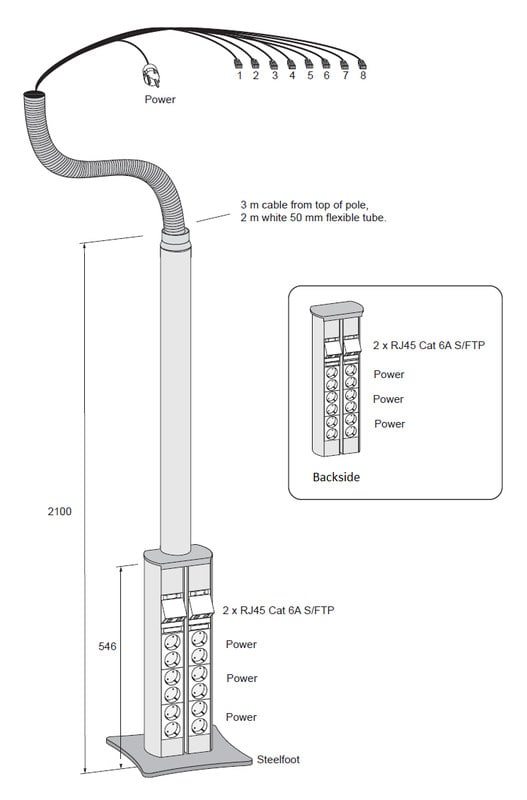 1 2 3 4 5 6 7 8

Power

3 m cable from top of pole,
2 m white 50 mm flexible tube.

2 x RJ45 Cat 6A S/FTP

Power

Power

Power

Backside

2100

546

2 x RJ45 Cat 6A S/FTP

Power

Power

Power

Steelfoot