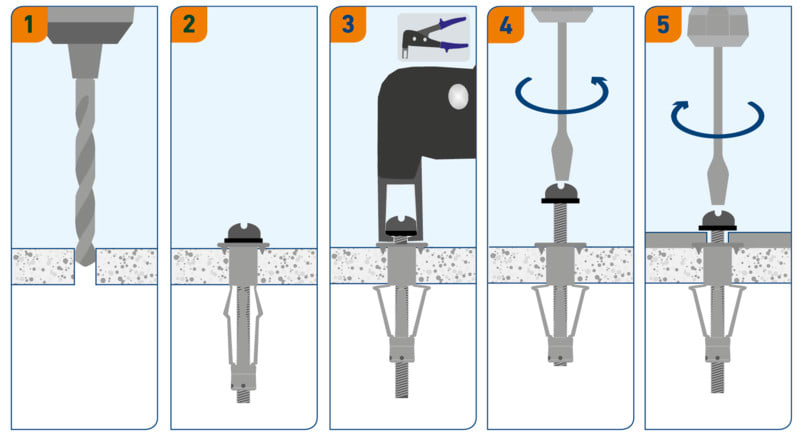 1

2

3

4

5