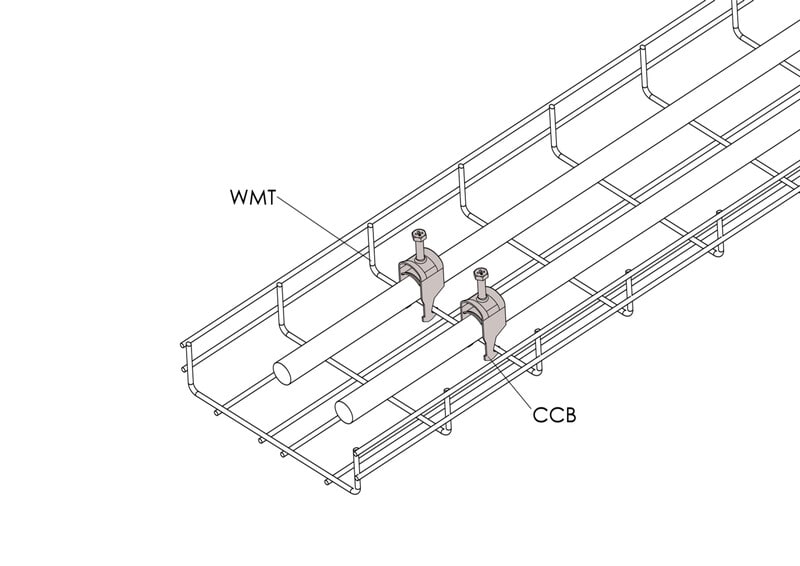 WMT

CCB