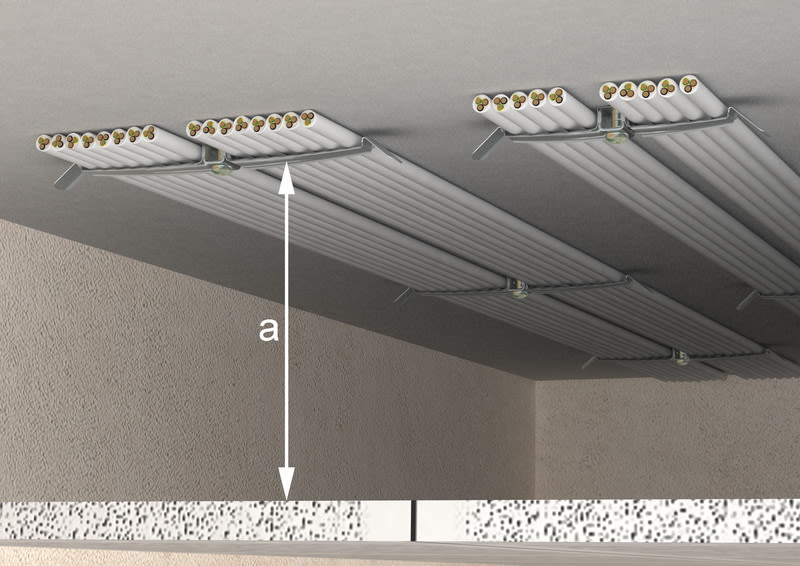 a