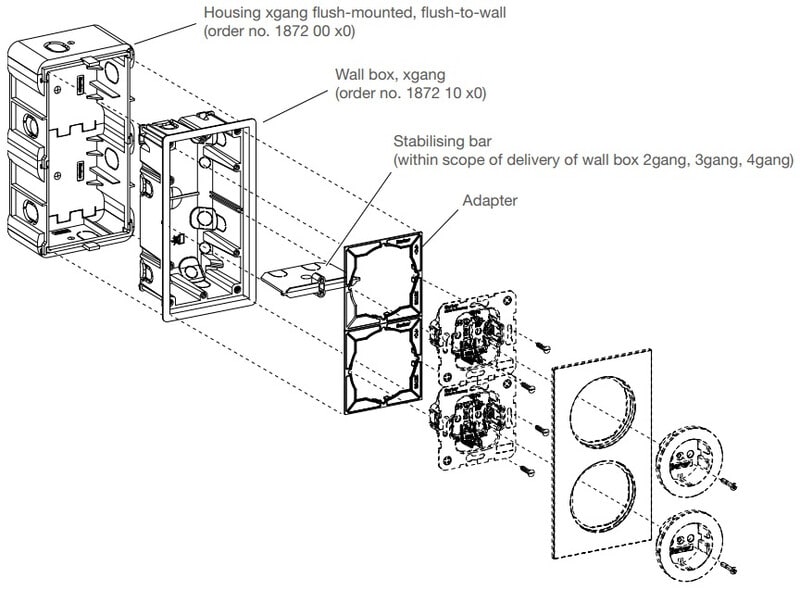 Housing xgang flush-mounted, flush-to-wall
(order no. 1872 00 x0)

Wall box, xgang
(order no. 1872 10 x0)

Stabilising bar
(within scope of delivery of wall box 2gang, 3gang, 4gang)

Adapter